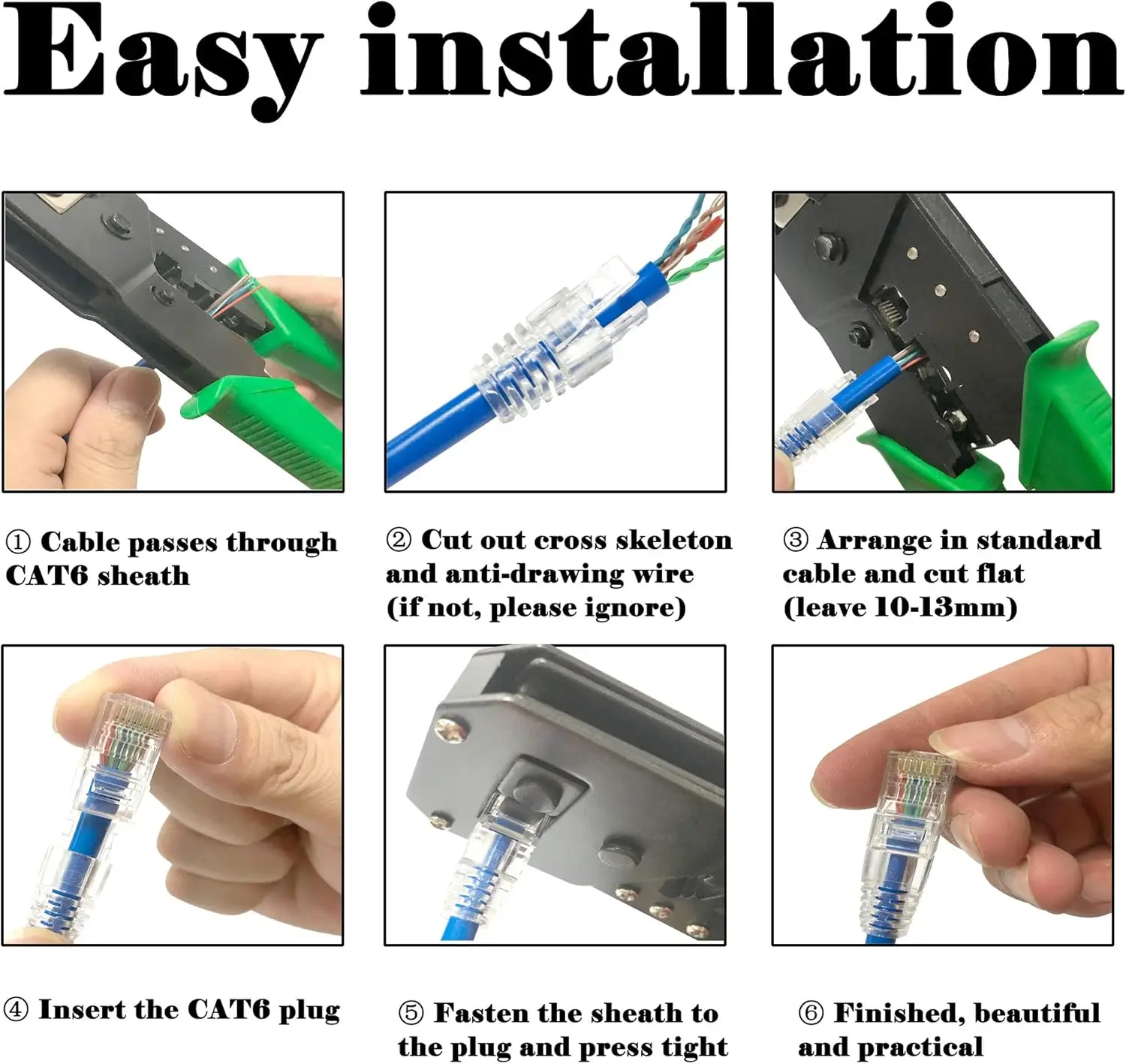 Easy installation

① Cable passes through CAT6 sheath

② Cut out cross skeleton and anti-drawing wire (if not, please ignore)

③ Arrange in standard cable and cut flat (leave 10-13mm)

④ Insert the CAT6 plug

⑤ Fasten the sheath to the plug and press tight

⑥ Finished, beautiful and practical